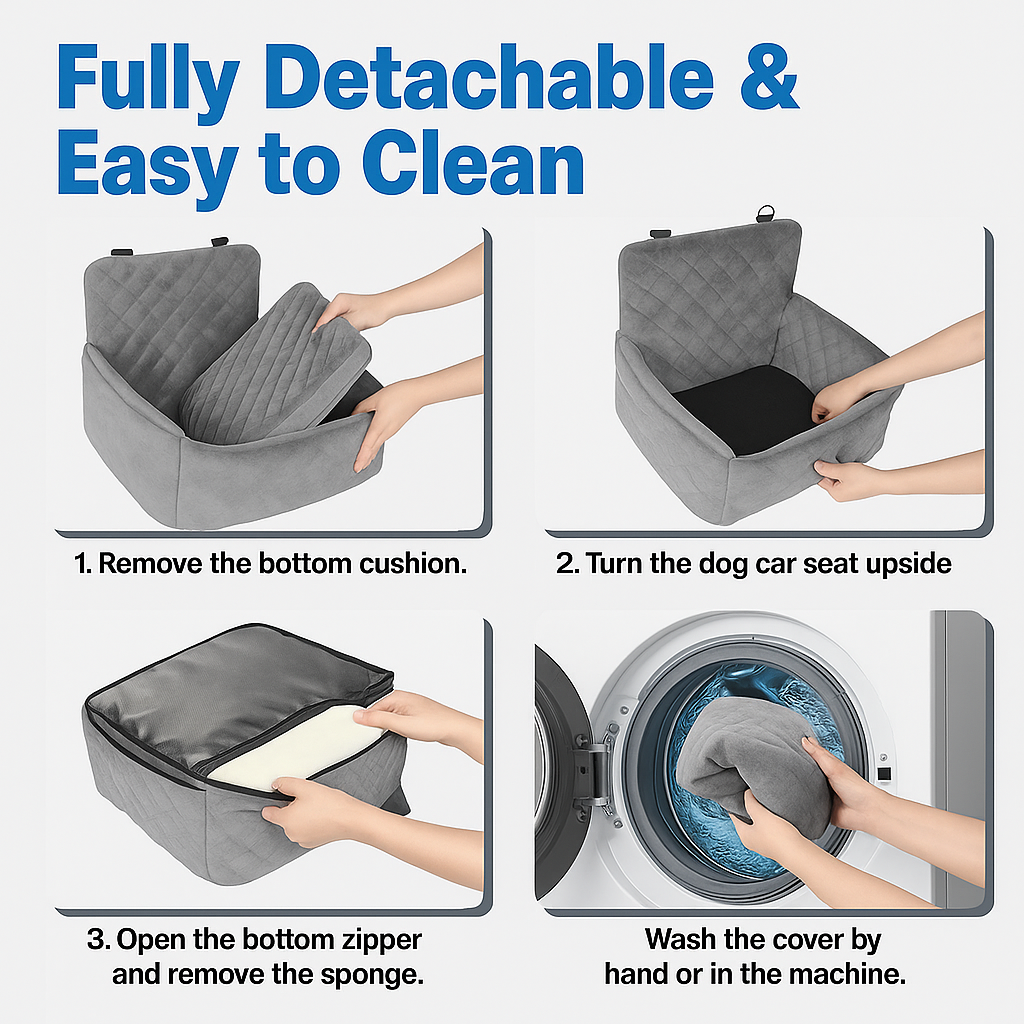 Fully Detachable & Easy to Clean

1. Remove the bottom cushion.

2. Turn the dog car seat upside

3. Open the bottom zipper and remove the sponge.

Wash the cover by hand or in the machine.